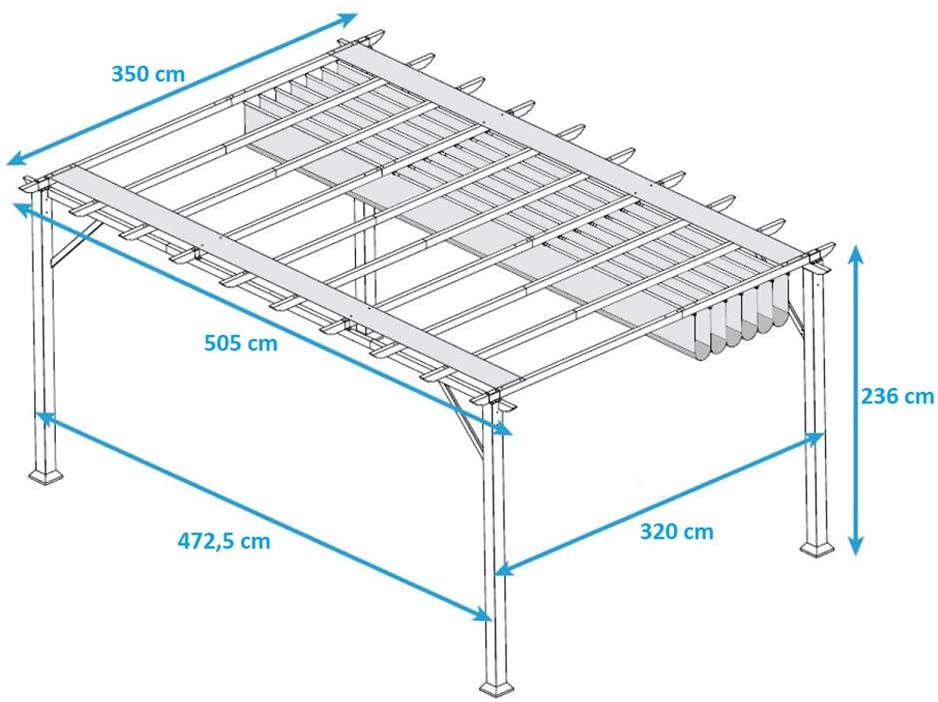 350 cm

505 cm

236 cm

472,5 cm

320 cm